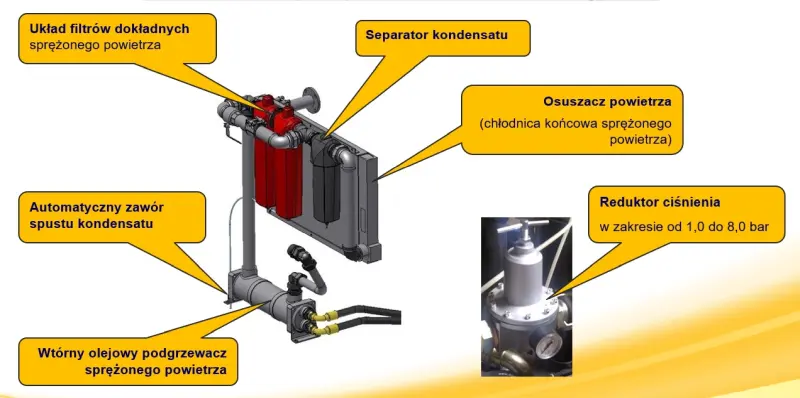 Układ filtrów dokładnych
sprężonego powietrza

Separator kondensatu

Osuszacz powietrza
(chłodnica końcowa sprężonego powietrza)

Automatyczny zawór spustu kondensatu

Reduktor ciśnienia
w zakresie od 1,0 do 8,0 bar

Wtórny olejowy podgrzewacz sprężonego powietrza